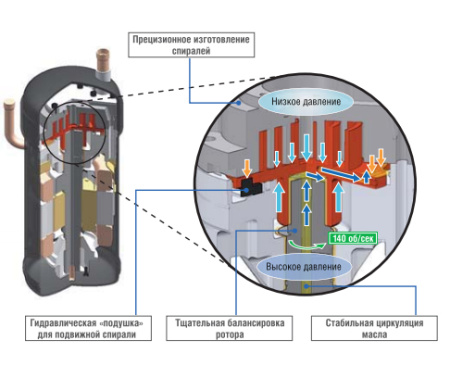 Прецизионное изготовление спиралей

Низкое давление

140 об/сек

Высокое давление

Гидравлическая «подушка» для подвижной спирали

Тщательная балансировка ротора

Стабильная циркуляция масла